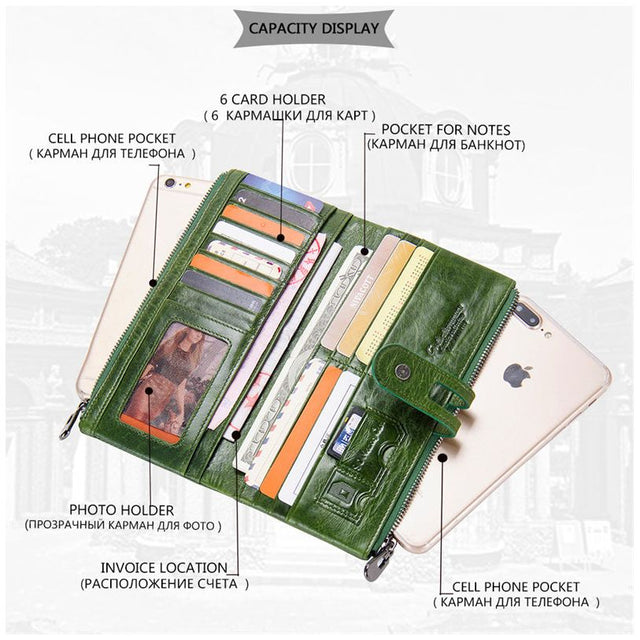 CAPACITY DISPLAY

6 CARD HOLDER
( 6 КАРМАШКИ ДЛЯ КАРТ )

CELL PHONE POCKET
( КАРМАН ДЛЯ ТЕЛЕФОНА )

POCKET FOR NOTES
(КАРМАН ДЛЯ БАНКНОТ)

PHOTO HOLDER
(ПРОЗРАЧНЫЙ КАРМАН ДЛЯ ФОТО )

INVOICE LOCATION
(РАСПОЛОЖЕНИЕ СЧЕТА )

CELL PHONE POCKET
( КАРМАН ДЛЯ ТЕЛЕФОНА )